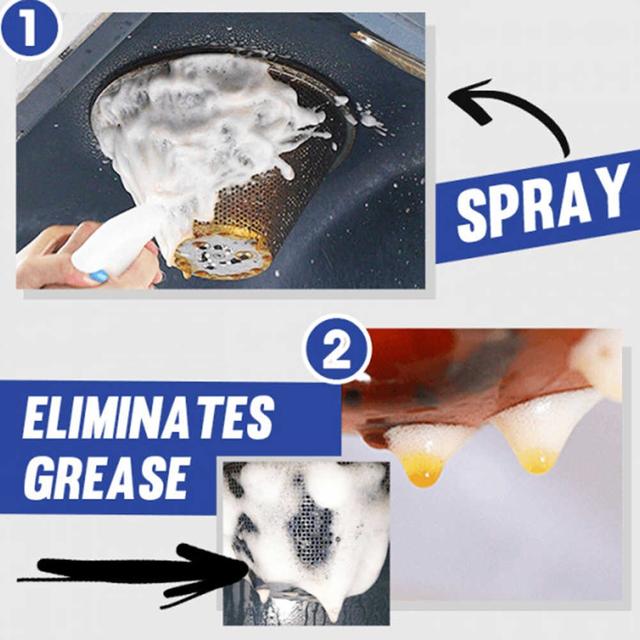 1

SPRAY

2

ELIMINATES GREASE